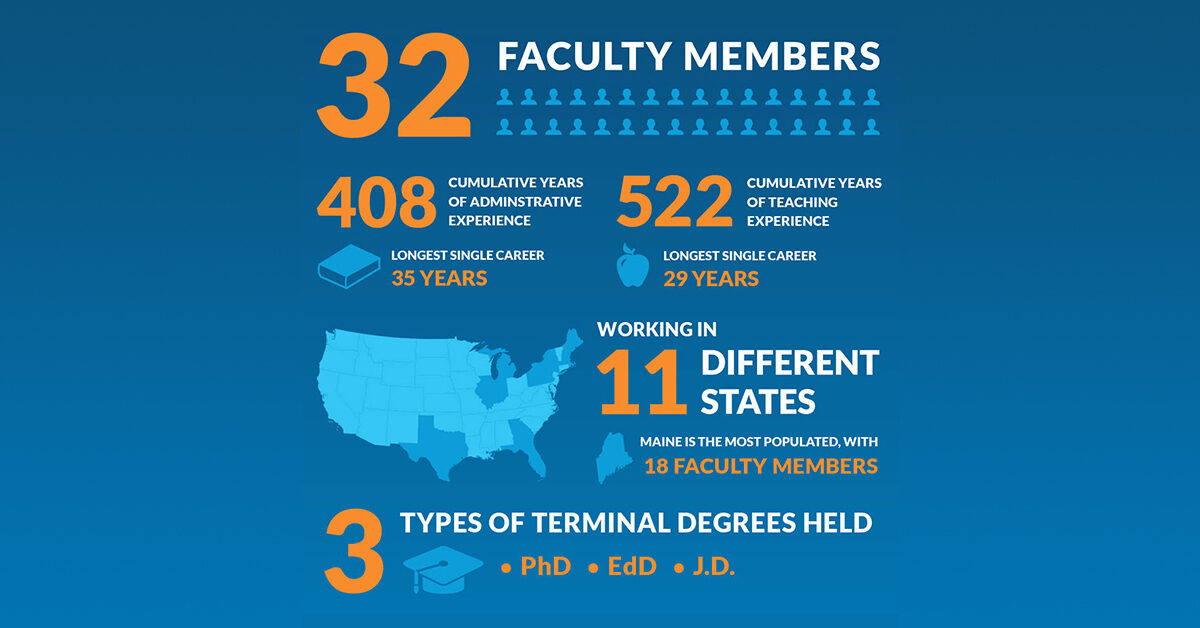 32 FACULTY MEMBERS

408 CUMULATIVE YEARS OF ADMINSTRATIVE EXPERIENCE

LONGEST SINGLE CAREER
35 YEARS

522 CUMULATIVE YEARS OF TEACHING EXPERIENCE

LONGEST SINGLE CAREER
29 YEARS

WORKING IN
11 DIFFERENT STATES

MAINE IS THE MOST POPULATED, WITH
18 FACULTY MEMBERS

3 TYPES OF TERMINAL DEGREES HELD

• PhD • EdD • J.D.